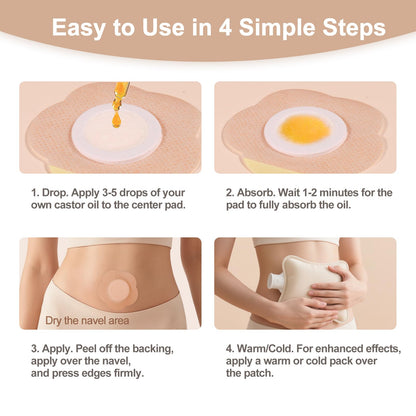 Easy to Use in 4 Simple Steps

1. Drop. Apply 3-5 drops of your own castor oil to the center pad.

2. Absorb. Wait 1-2 minutes for the pad to fully absorb the oil.

Dry the navel area

3. Apply. Peel off the backing, apply over the navel, and press edges firmly.

4. Warm/Cold. For enhanced effects, apply a warm or cold pack over the patch.