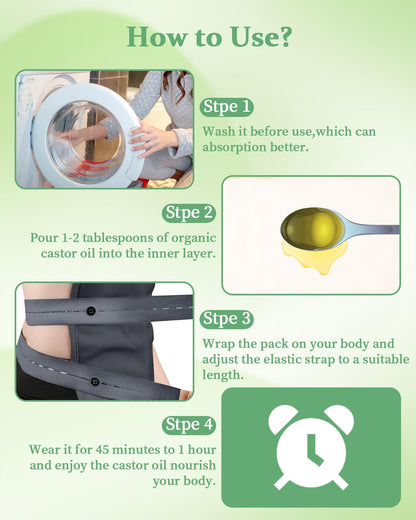 How to Use?

Stpe 1

Wash it before use,which can absorption better.

Stpe 2

Pour 1-2 tablespoons of organic castor oil into the inner layer.

Stpe 3

Wrap the pack on your body and adjust the elastic strap to a suitable length.

Stpe 4

Wear it for 45 minutes to 1 hour and enjoy the castor oil nourish your body.