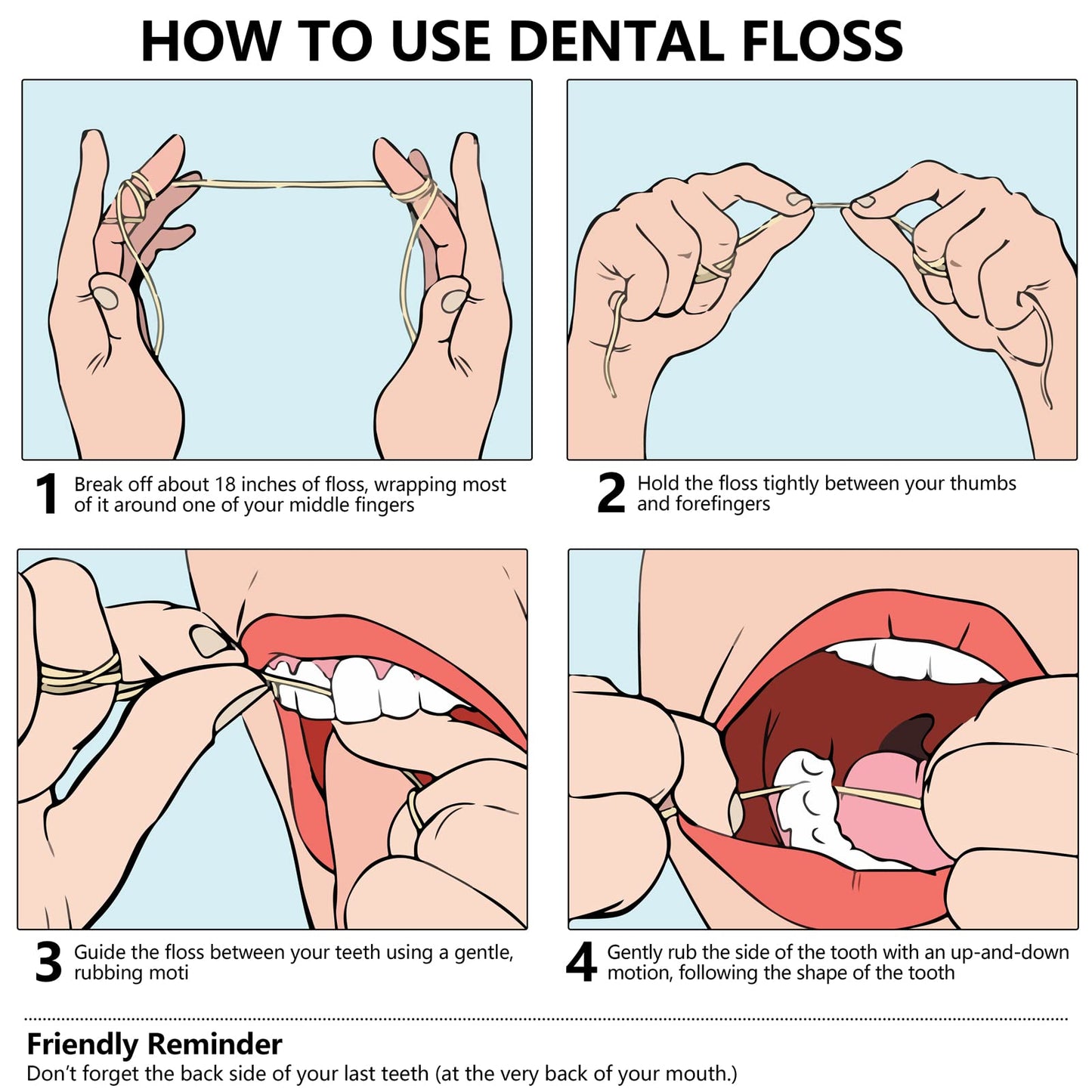 HOW TO USE DENTAL FLOSS

1 Break off about 18 inches of floss, wrapping most of it around one of your middle fingers

2 Hold the floss tightly between your thumbs and forefingers

3 Guide the floss between your teeth using a gentle, rubbing moti

4 Gently rub the side of the tooth with an up-and-down motion, following the shape of the tooth

Friendly Reminder
Don't forget the back side of your last teeth (at the very back of your mouth.)