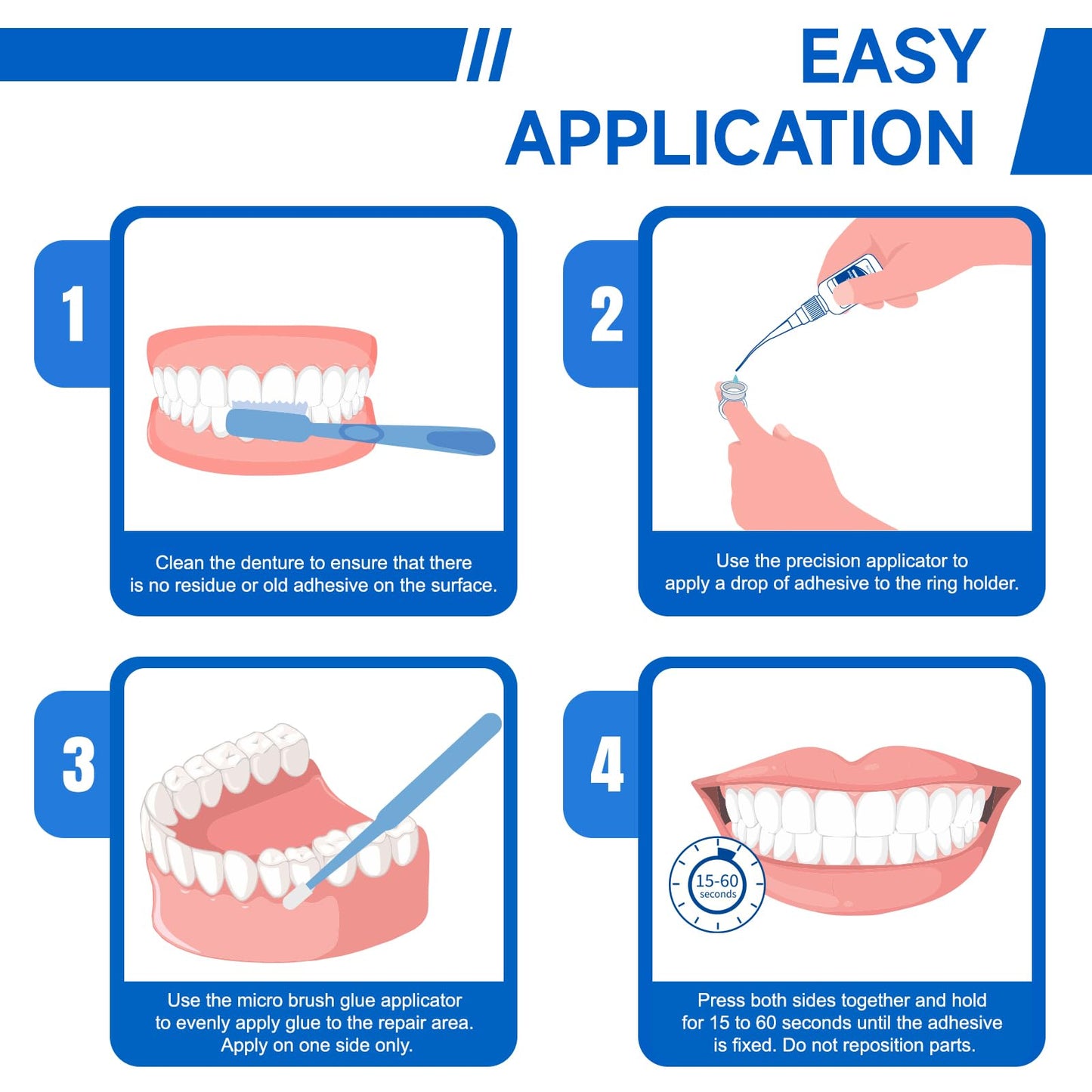 EASY APPLICATION

1

Clean the denture to ensure that there is no residue or old adhesive on the surface.

2

Use the precision applicator to apply a drop of adhesive to the ring holder.

3

Use the micro brush glue applicator to evenly apply glue to the repair area. Apply on one side only.

4

15-60 seconds

Press both sides together and hold for 15 to 60 seconds until the adhesive is fixed. Do not reposition parts.