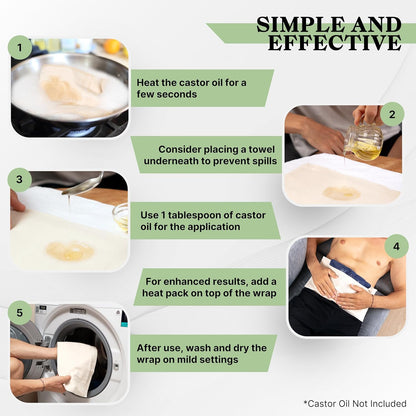 SIMPLE AND EFFECTIVE

1

Heat the castor oil for a few seconds

2

Consider placing a towel underneath to prevent spills

3

Use 1 tablespoon of castor oil for the application

4

For enhanced results, add a heat pack on top of the wrap

5

After use, wash and dry the wrap on mild settings

*Castor Oil Not Included