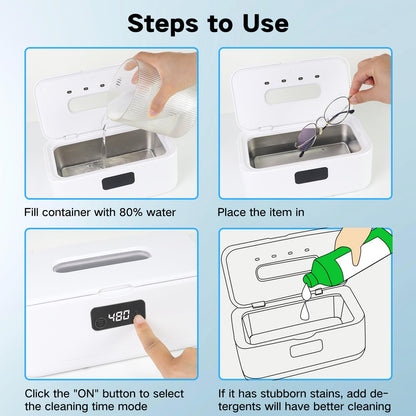 Steps to Use

Fill container with 80% water

Place the item in

480

Click the "ON" button to select the cleaning time mode

If it has stubborn stains, add detergents will have better cleaning