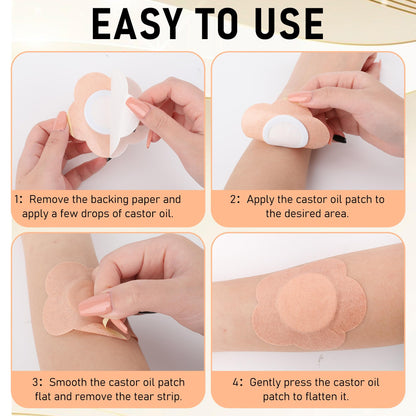 EASY TO USE

1: Remove the backing paper and apply a few drops of castor oil.

2: Apply the castor oil patch to the desired area.

3: Smooth the castor oil patch flat and remove the tear strip.

4: Gently press the castor oil patch to flatten it.