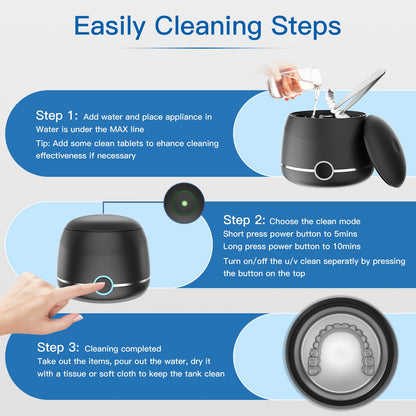 Easily Cleaning Steps

Step 1: Add water and place appliance in Water is under the MAX line
Tip: Add some clean tablets to ehance cleaning effectiveness if necessary

Step 2: Choose the clean mode
Short press power button to 5mins
Long press power button to 10mins
Turn on/off the u/v clean seperatly by pressing the button on the top

Step 3: Cleaning completed
Take out the items, pour out the water, dry it with a tissue or soft cloth to keep the tank clean