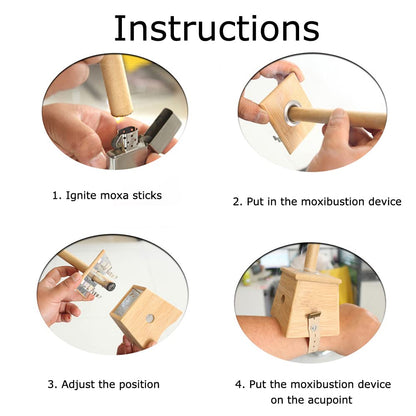 Instructions

1. Ignite moxa sticks

2. Put in the moxibustion device

3. Adjust the position

4. Put the moxibustion device on the acupoint