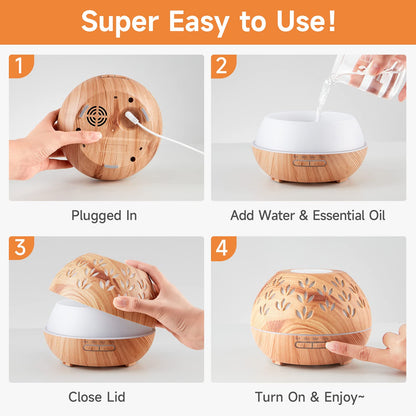 Super Easy to Use!

1

Plugged In

2

Add Water & Essential Oil

3

Close Lid

4

Turn On & Enjoy~