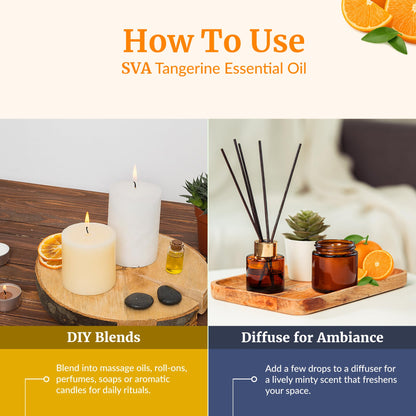 How To Use
SVA Tangerine Essential Oil

DIY Blends

Blend into massage oils, roll-ons, perfumes, soaps or aromatic candles for daily rituals.

Diffuse for Ambiance

Add a few drops to a diffuser for a lively minty scent that freshens your space.