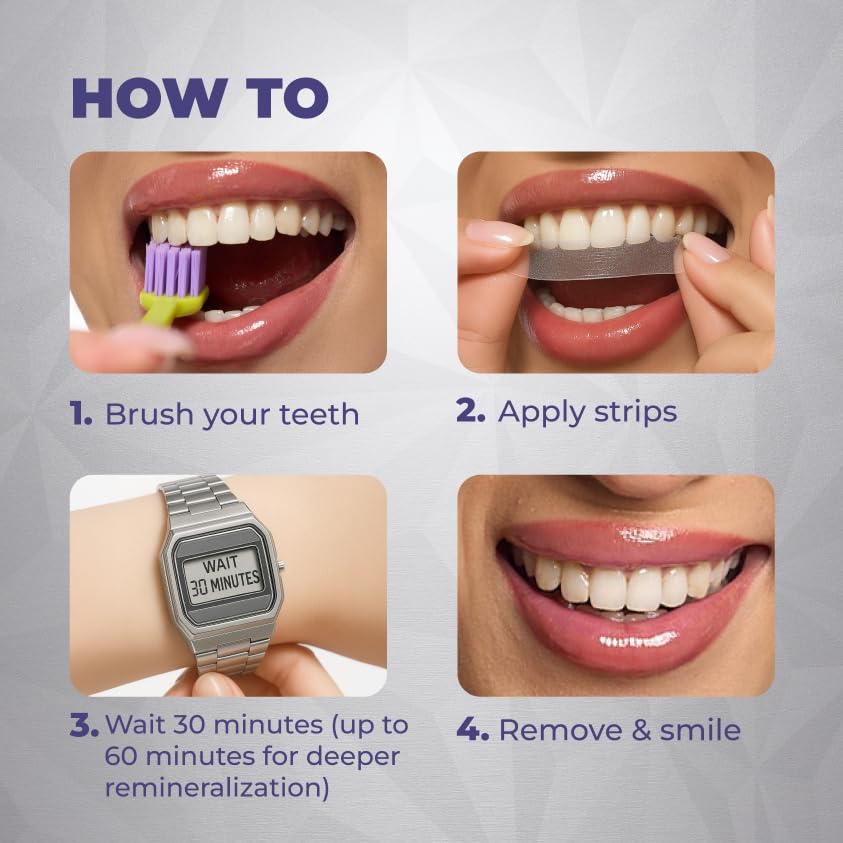 HOW TO

1. Brush your teeth

2. Apply strips

WAIT
30 MINUTES

3. Wait 30 minutes (up to 60 minutes for deeper remineralization)

4. Remove & smile