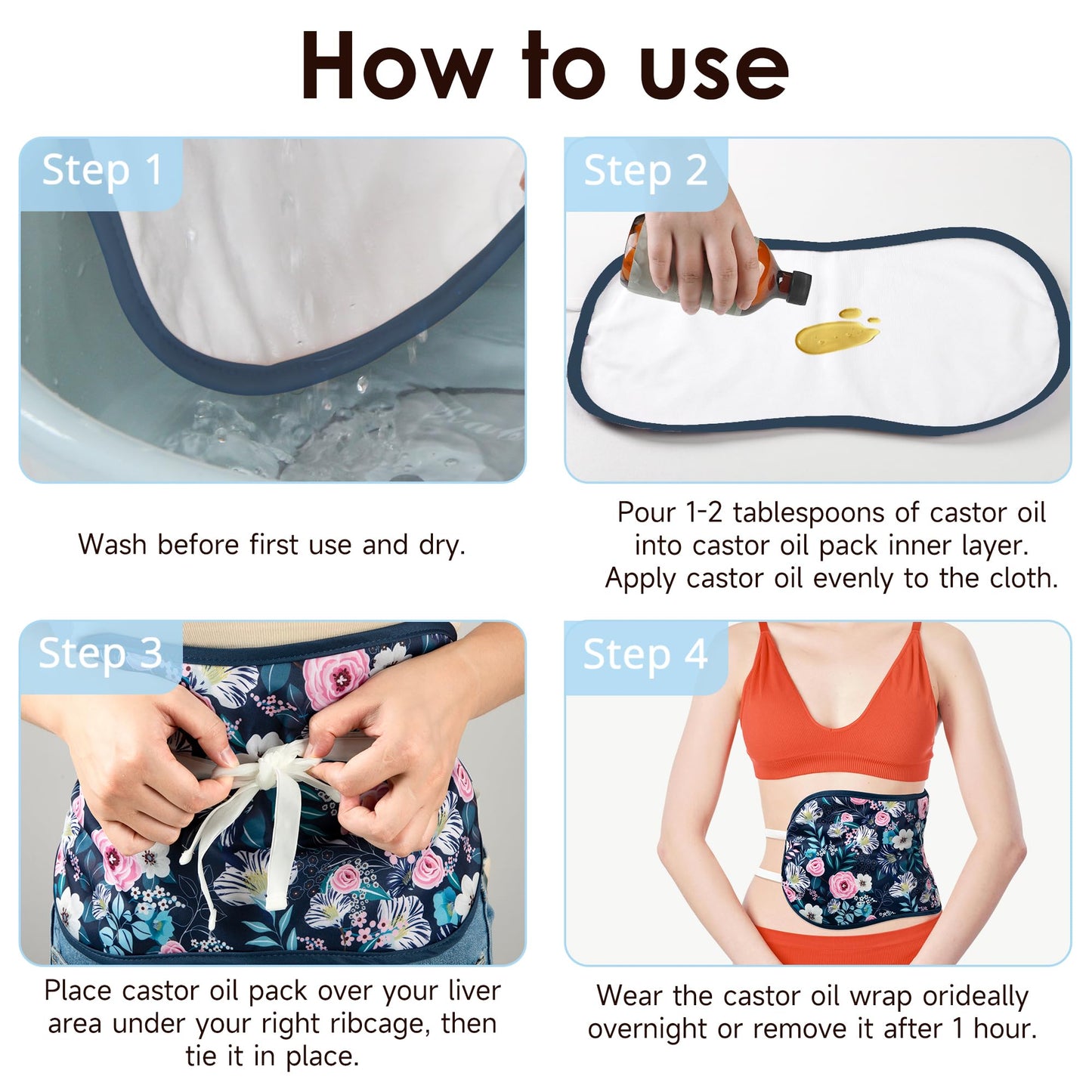 How to use

Step 1

Wash before first use and dry.

Step 2

Pour 1-2 tablespoons of castor oil into castor oil pack inner layer. Apply castor oil evenly to the cloth.

Step 3

Place castor oil pack over your liver area under your right ribcage, then tie it in place.

Step 4

Wear the castor oil wrap orideally overnight or remove it after 1 hour.