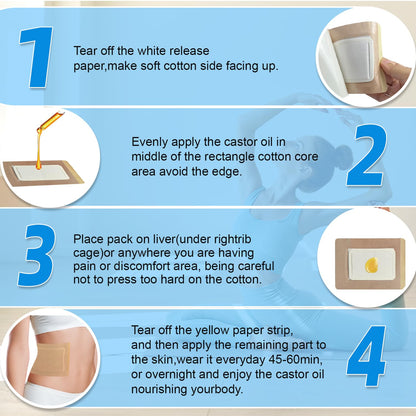 1

Tear off the white release paper,make soft cotton side facing up.

Evenly apply the castor oil in middle of the rectangle cotton core area avoid the edge.

2

3

Place pack on liver(under rightrib cage)or anywhere you are having pain or discomfort area, being careful not to press too hard on the cotton.

Tear off the yellow paper strip, and then apply the remaining part to the skin,wear it everyday 45-60min, or overnight and enjoy the castor oil nourishing yourbody.

4